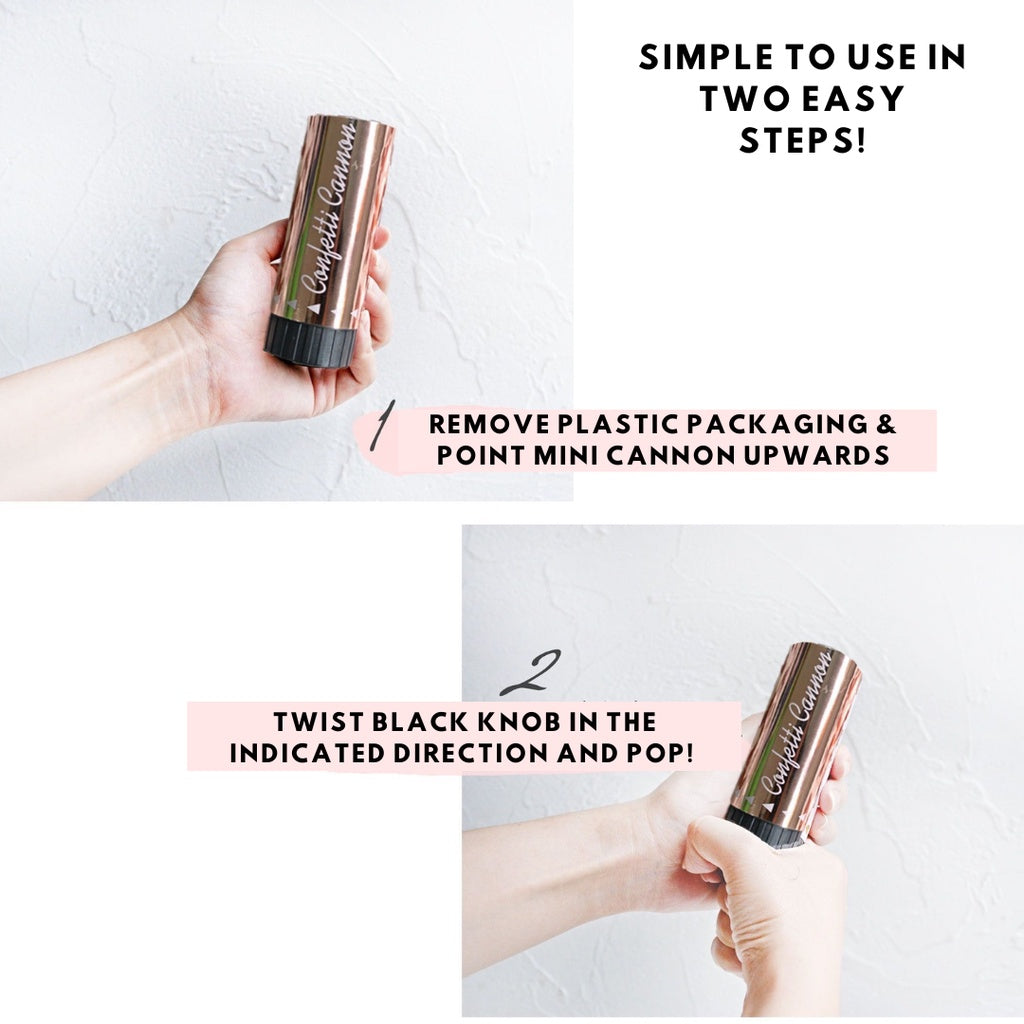 SIMPLE TO USE IN TWO EASY STEPS!

Confetti Cannon

1 REMOVE PLASTIC PACKAGING & POINT MINI CANNON UPWARDS

2 TWIST BLACK KNOB IN THE INDICATED DIRECTION AND POP!

Confetti Cannon